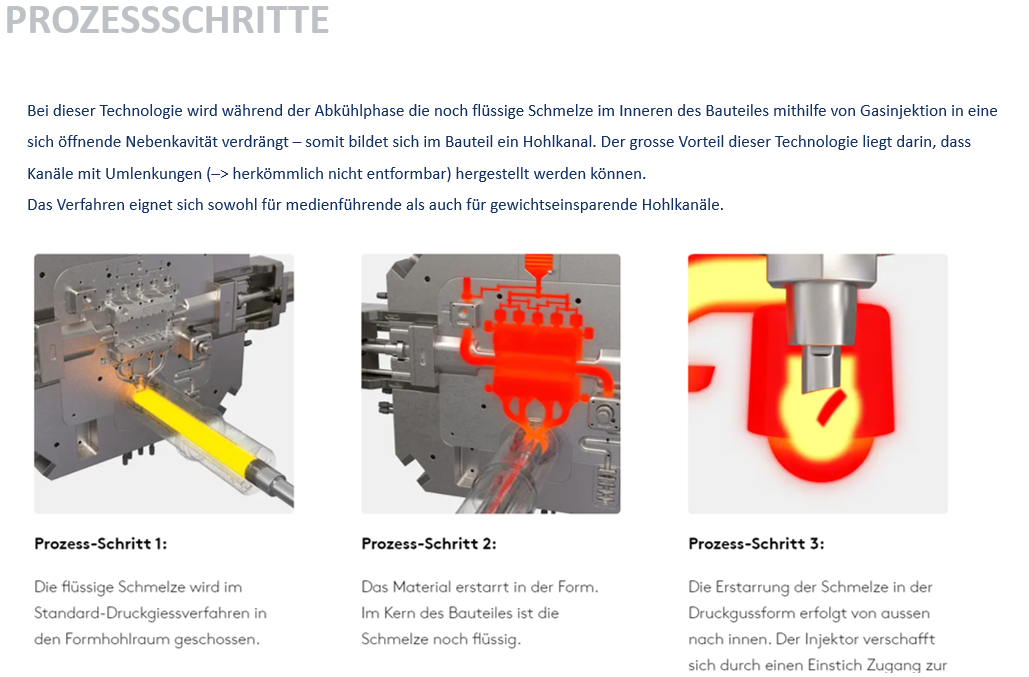 PROZESSSCHRITTE

Bei dieser Technologie wird während der Abkühlphase die noch flüssige Schmelze im Inneren des Bauteiles mithilfe von Gasinjektion in eine sich öffnende Nebenkavität verdrängt – somit bildet sich im Bauteil ein Hohlkanal. Der grosse Vorteil dieser Technologie liegt darin, dass Kanäle mit Umlenkungen (–> herkömmlich nicht entformbar) hergestellt werden können.
Das Verfahren eignet sich sowohl für medienführende als auch für gewichtseinsparende Hohlkanäle.

Prozess-Schritt 1:

Die flüssige Schmelze wird im Standard-Druckgiessverfahren in den Formhohlraum geschossen.

Prozess-Schritt 2:

Das Material erstarrt in der Form. Im Kern des Bauteiles ist die Schmelze noch flüssig.

Prozess-Schritt 3:

Die Erstarrung der Schmelze in der Druckgussform erfolgt von aussen nach innen. Der Injektor verschafft sich durch einen Einstich Zugang zur