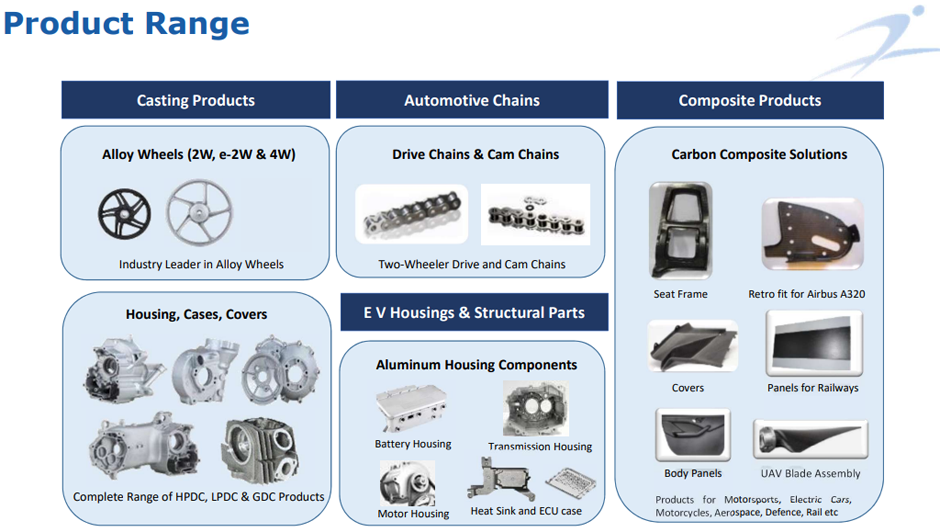 Product Range

Casting Products

Alloy Wheels (2W, e-2W & 4W)

Industry Leader in Alloy Wheels

Housing, Cases, Covers

Complete Range of HPDC, LPDC & GDC Products

Automotive Chains

Drive Chains & Cam Chains

Two-Wheeler Drive and Cam Chains

E V Housings & Structural Parts

Aluminum Housing Components

Battery Housing

Transmission Housing

Motor Housing

Heat Sink and ECU case

Composite Products

Carbon Composite Solutions

Seat Frame

Retro fit for Airbus A320

Covers

Panels for Railways

Body Panels

UAV Blade Assembly

Products for Motorsports, Electric Cars, Motorcycles, Aerospace, Defence, Rail etc