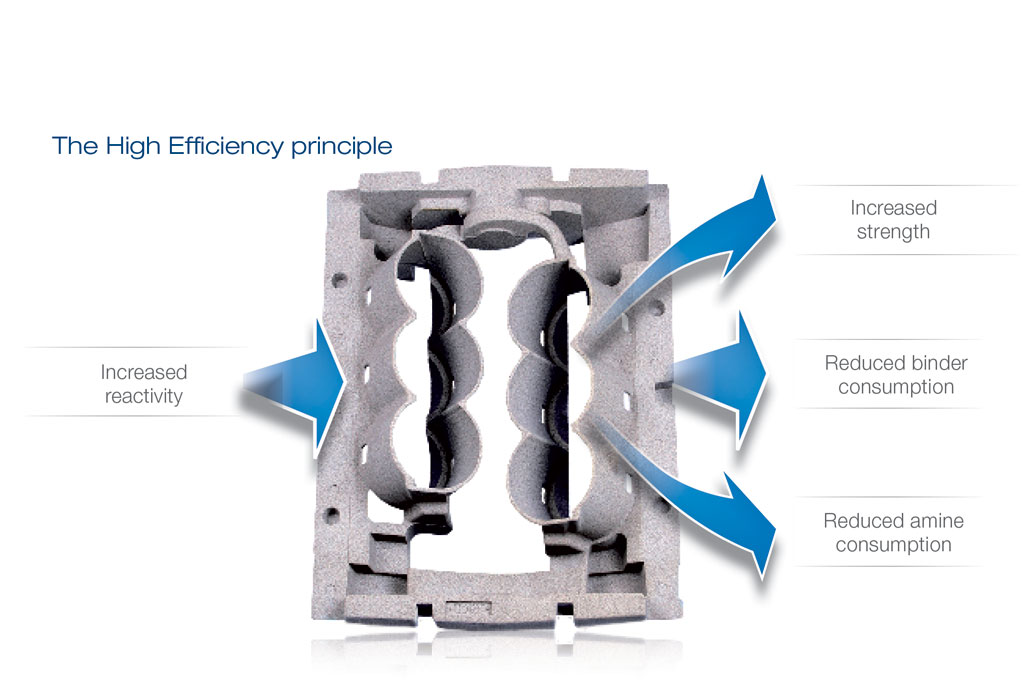 The High Efficiency principle

Increased reactivity

Increased strength

Reduced binder consumption

Reduced amine consumption